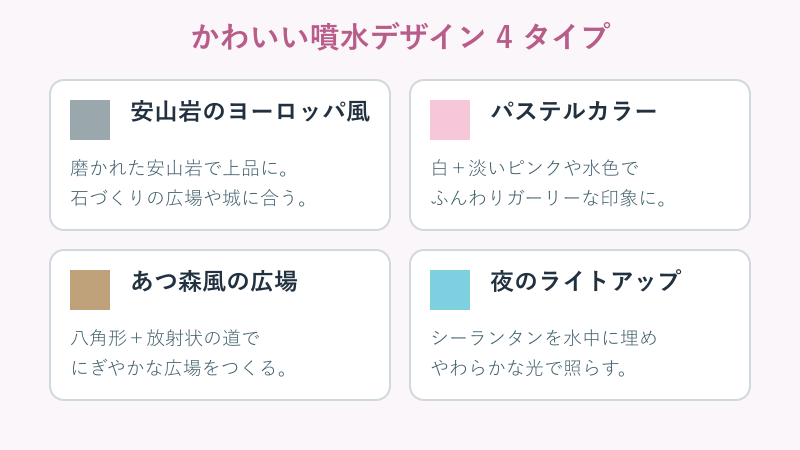 かわいい噴水デザイン 4 タイプ

安山岩のヨーロッパ風

磨かれた安山岩で上品に。
石づくりの広場や城に合う。

パステルカラー

白＋淡いピンクや水色で
ふんわりガーリーな印象に。

あつ森風の広場

八角形＋放射状の道で
にぎやかな広場をつくる。

夜のライトアップ

シーランタンを水中に埋め
やわらかな光で照らす。