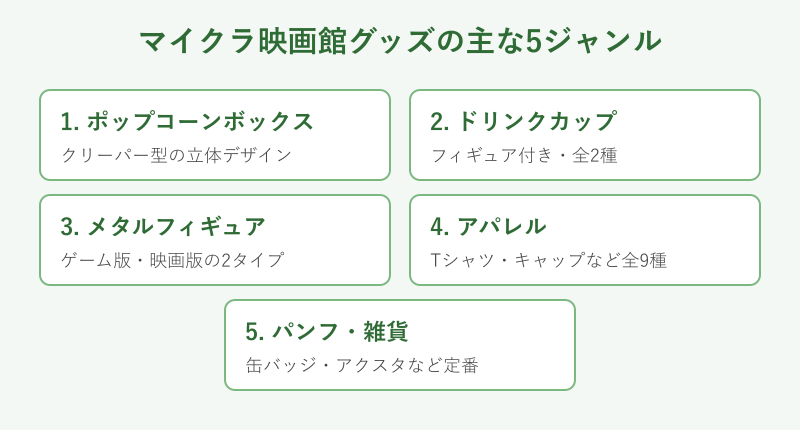 マイクラ映画館グッズの主な5ジャンル

1. ポップコーンボックス
クリーパー型の立体デザイン

2. ドリンクカップ
フィギュア付き・全2種

3. メタルフィギュア
ゲーム版・映画版の2タイプ

4. アパレル
Tシャツ・キャップなど全9種

5. パンフ・雑貨
缶バッジ・アクスタなど定番